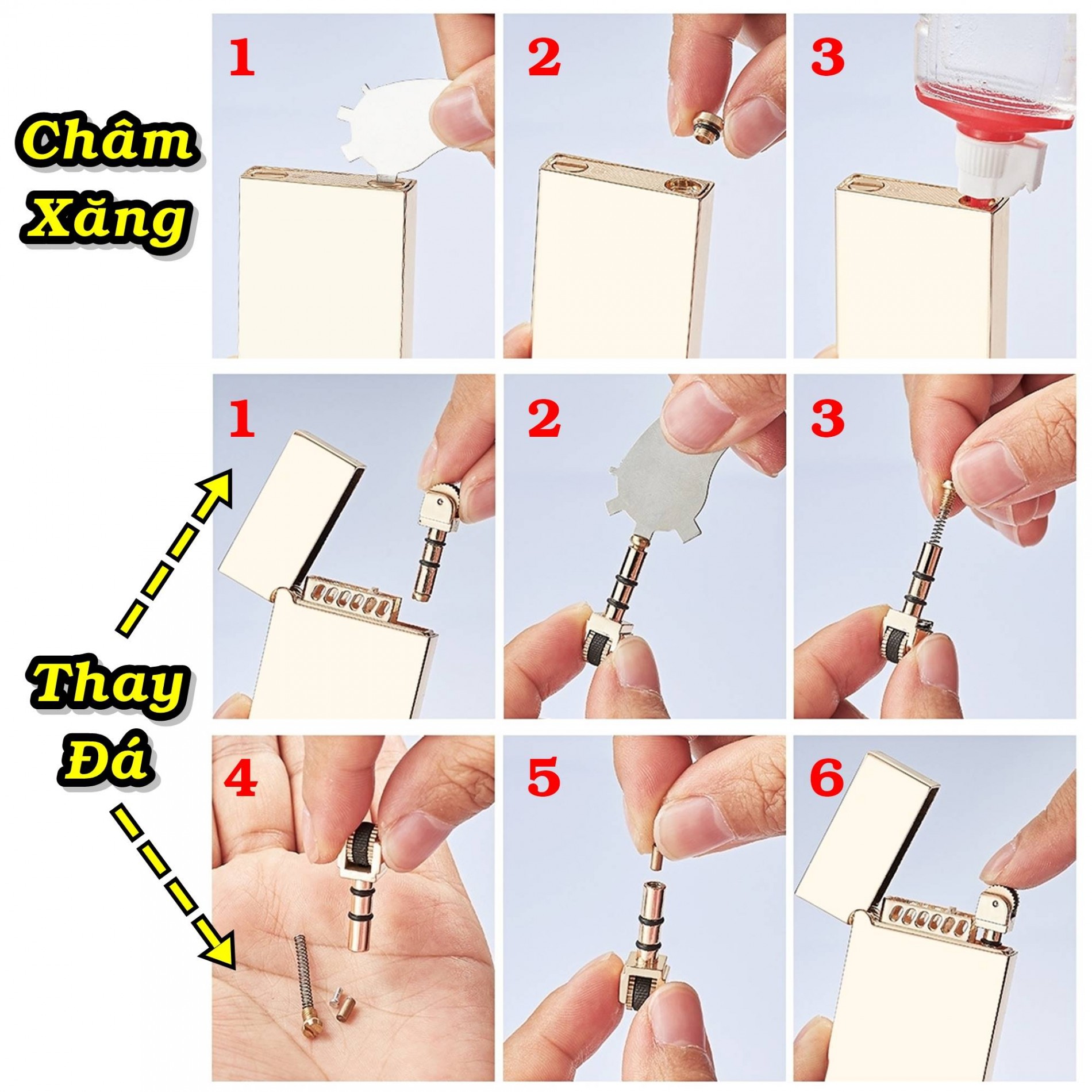 Châm Xăng

1

2

3

Thay Đá

1

2

3

4

5

6